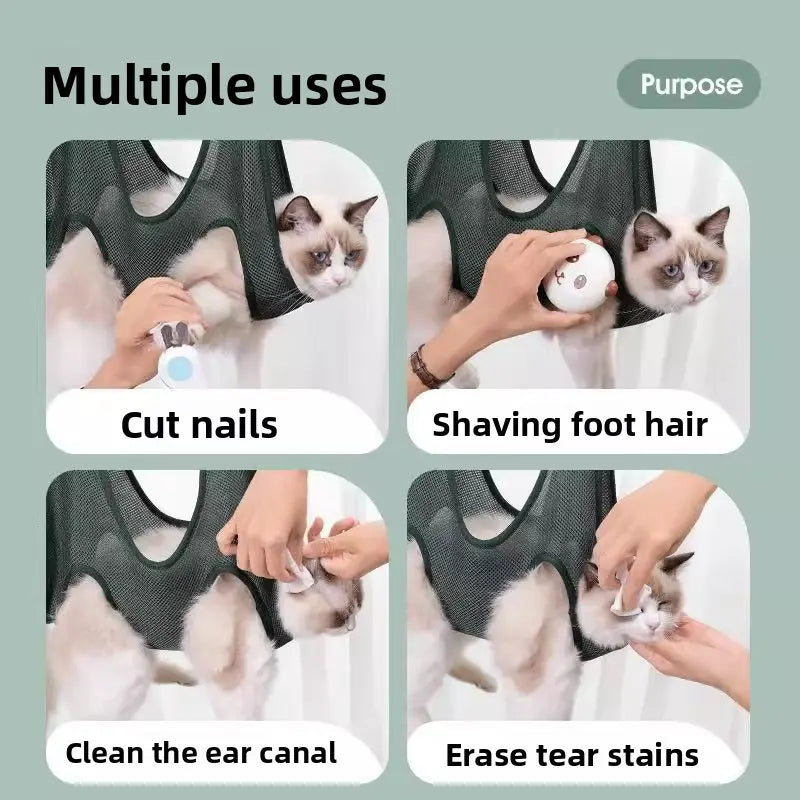 Multiple uses

Purpose

Cut nails

Shaving foot hair

Clean the ear canal

Erase tear stains