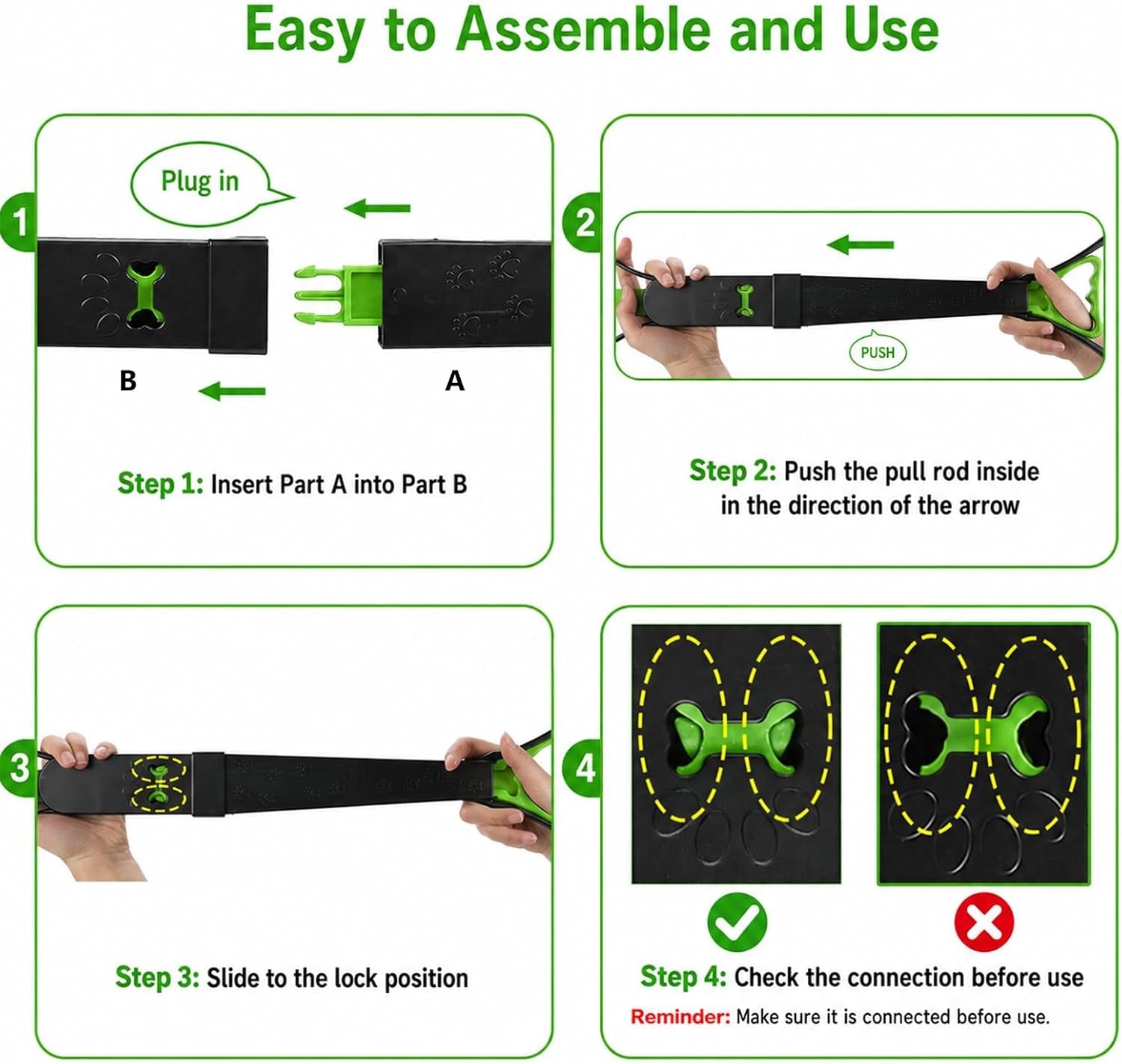 Easy to Assemble and Use

1

Plug in

B

A

Step 1: Insert Part A into Part B

2

PUSH

Step 2: Push the pull rod inside in the direction of the arrow

3

Step 3: Slide to the lock position

4

Step 4: Check the connection before use

Reminder: Make sure it is connected before use.